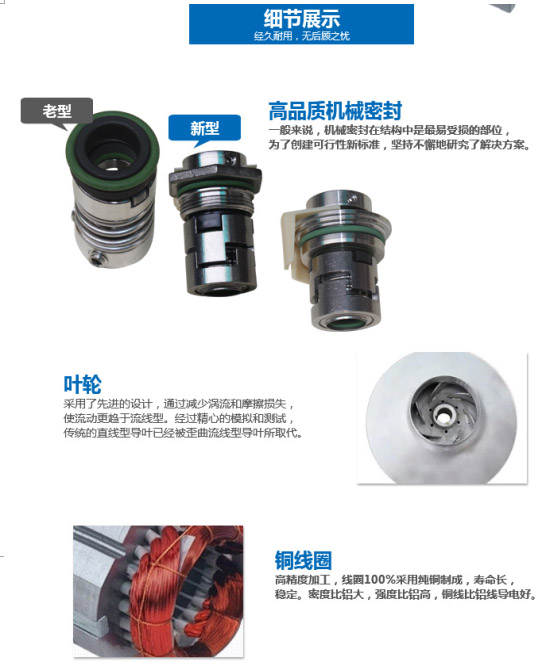 细节展示
经久耐用，无后顾之忧

老型

新型

高品质机械密封
一般来说，机械密封在结构中是最易受损的部位，为了创建可行性新标准，坚持不懈地研究了解决方案。

叶轮
采用了先进的设计，通过减少涡流和摩擦损失，使流动更趋于流线型。经过精心的模拟和测试，传统的直线型导叶已经被歪曲流线型导叶所取代。

铜线圈
高精度加工，线圈100%采用纯铜制成，寿命长，稳定。密度比铝大，强度比铝高，铜线比铝线导电好。